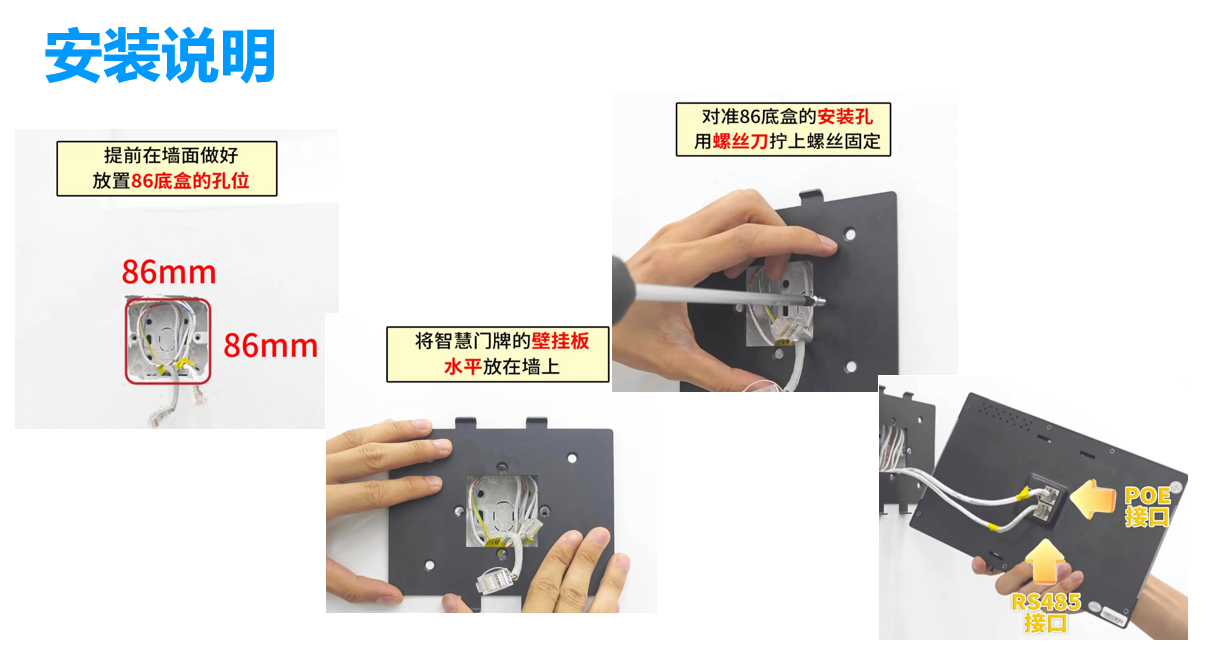 安装说明

提前在墙面做好
放置86底盒的孔位

86mm

86mm

将智慧门牌的壁挂板
水平放在墙上

对准86底盒的安装孔
用螺丝刀拧上螺丝固定

POE
接口

RS485
接口